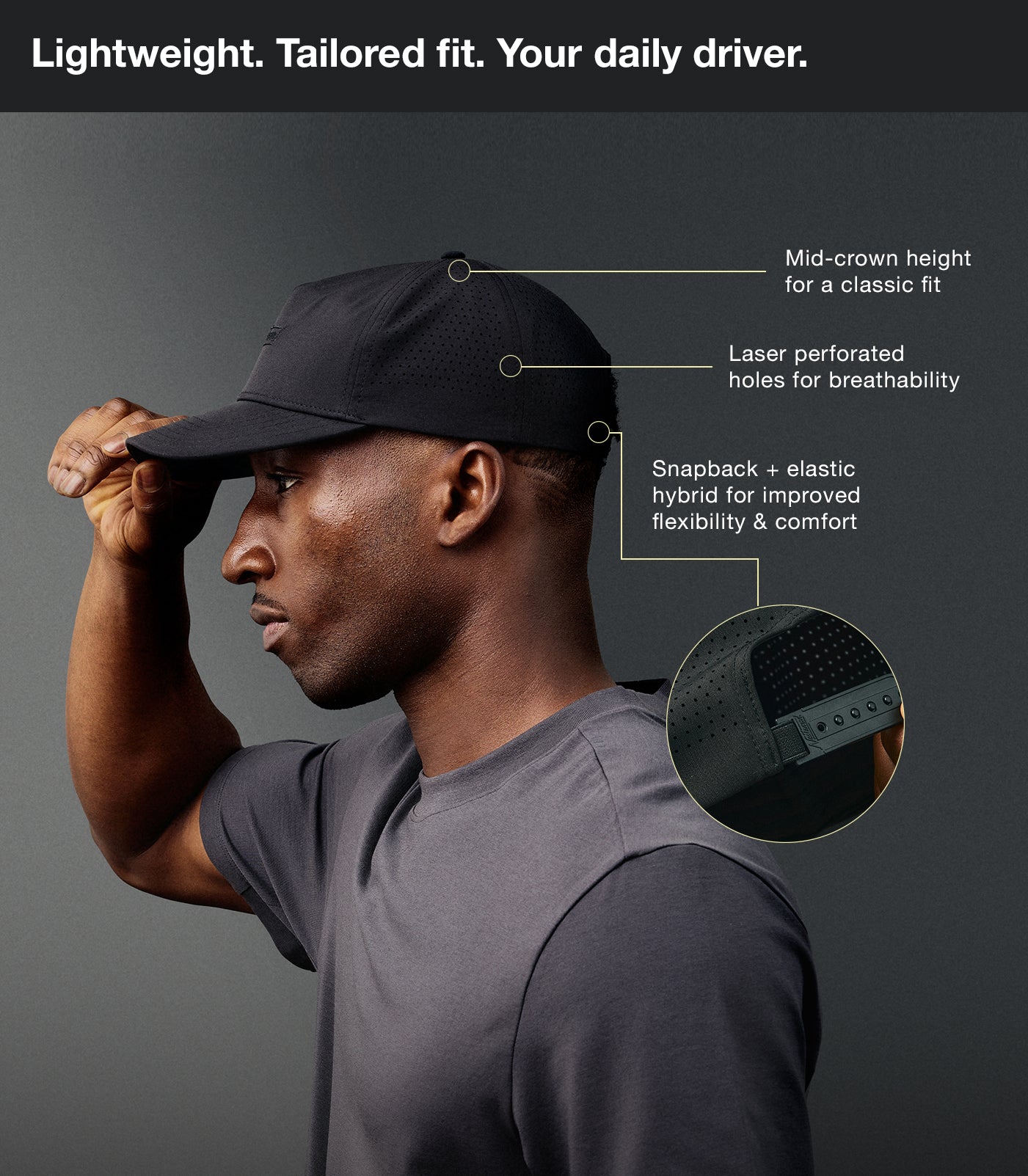 Lightweight. Tailored fit. Your daily driver.

Mid-crown height for a classic fit

Laser perforated holes for breathability

Snapback + elastic hybrid for improved flexibility & comfort